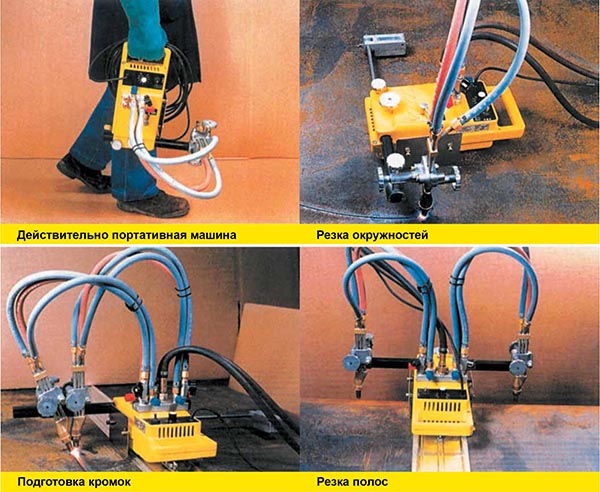 Действительно портативная машина

Резка окружностей

Подготовка кромок

Резка полос